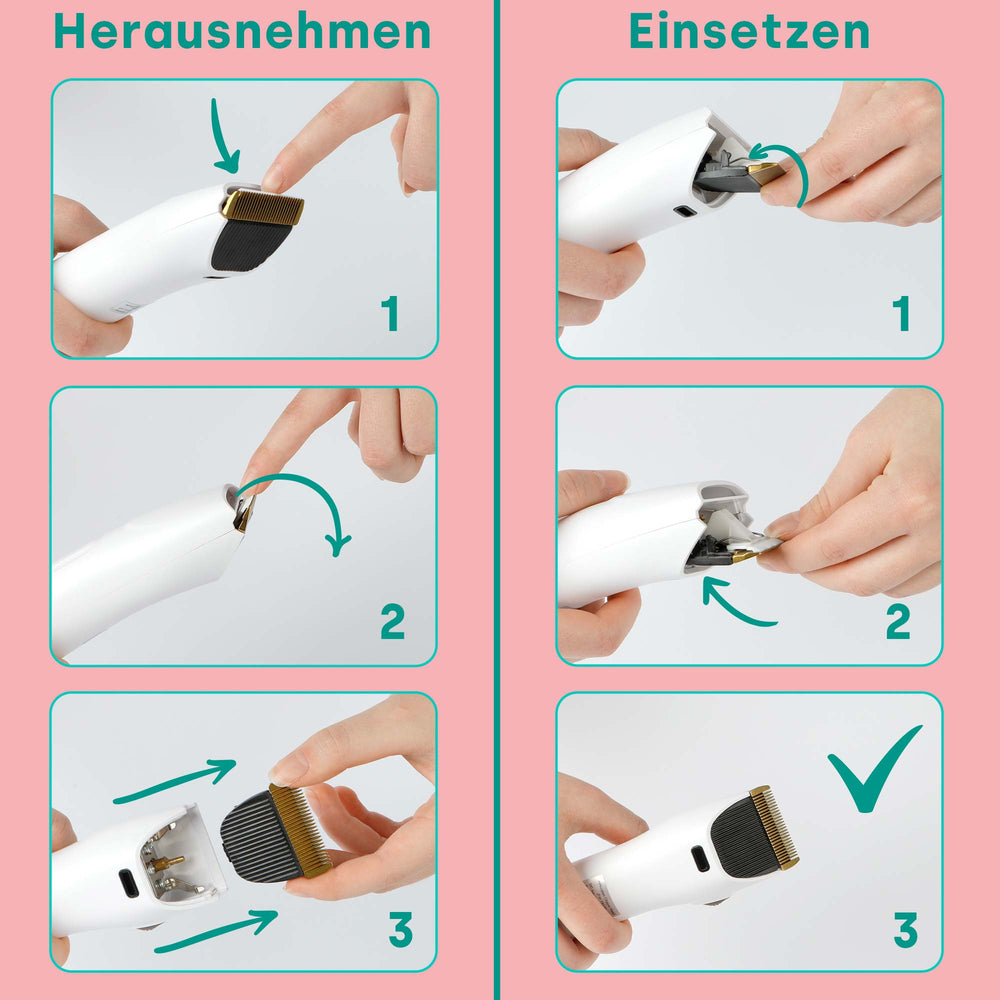 Herausnehmen

1

2

3

Einsetzen

1

2

3